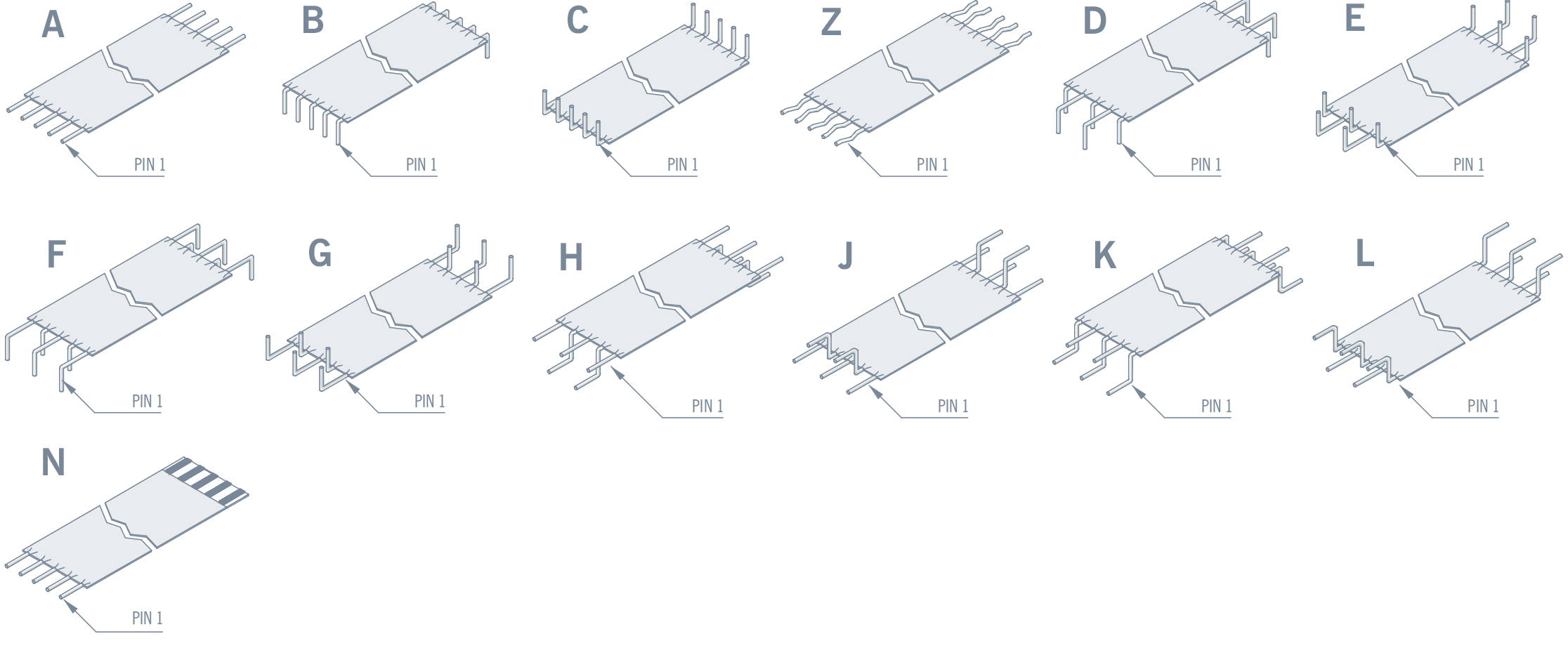 A

PIN 1

B

PIN 1

C

PIN 1

Z

PIN 1

D

PIN 1

E

PIN 1

F

PIN 1

G

PIN 1

H

PIN 1

J

PIN 1

K

PIN 1

L

PIN 1

N

PIN 1